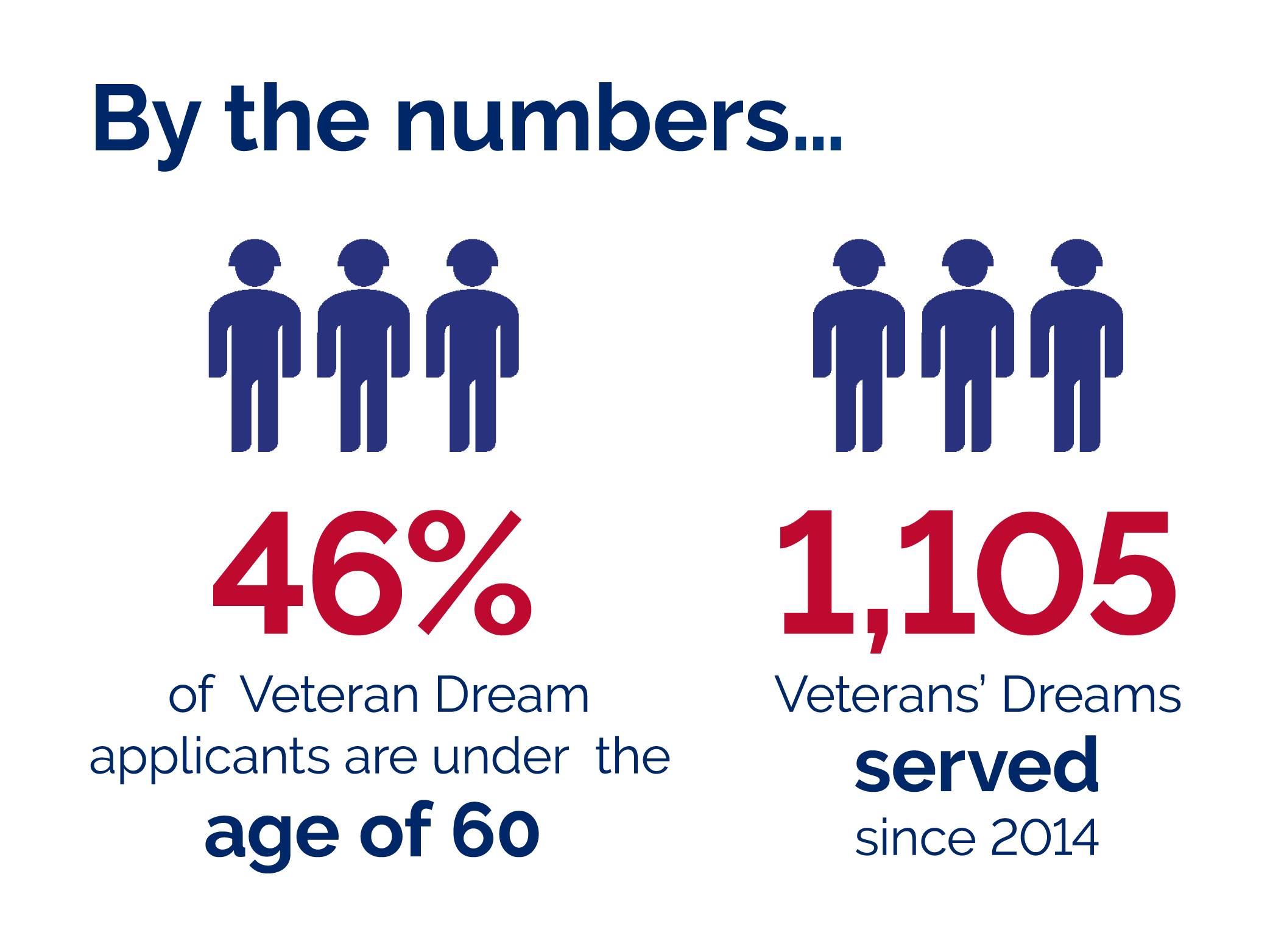 By the numbers...

46%

of Veteran Dream applicants are under the age of 60

1,105

Veterans' Dreams served since 2014