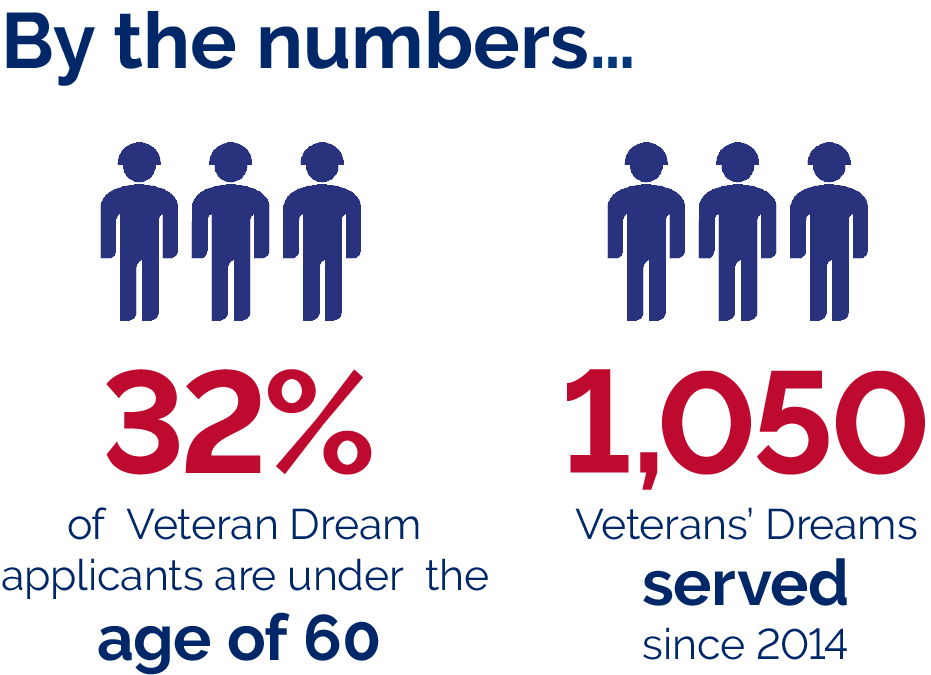 By the numbers...

32%

of Veteran Dream applicants are under the age of 60

1,050

Veterans' Dreams served since 2014