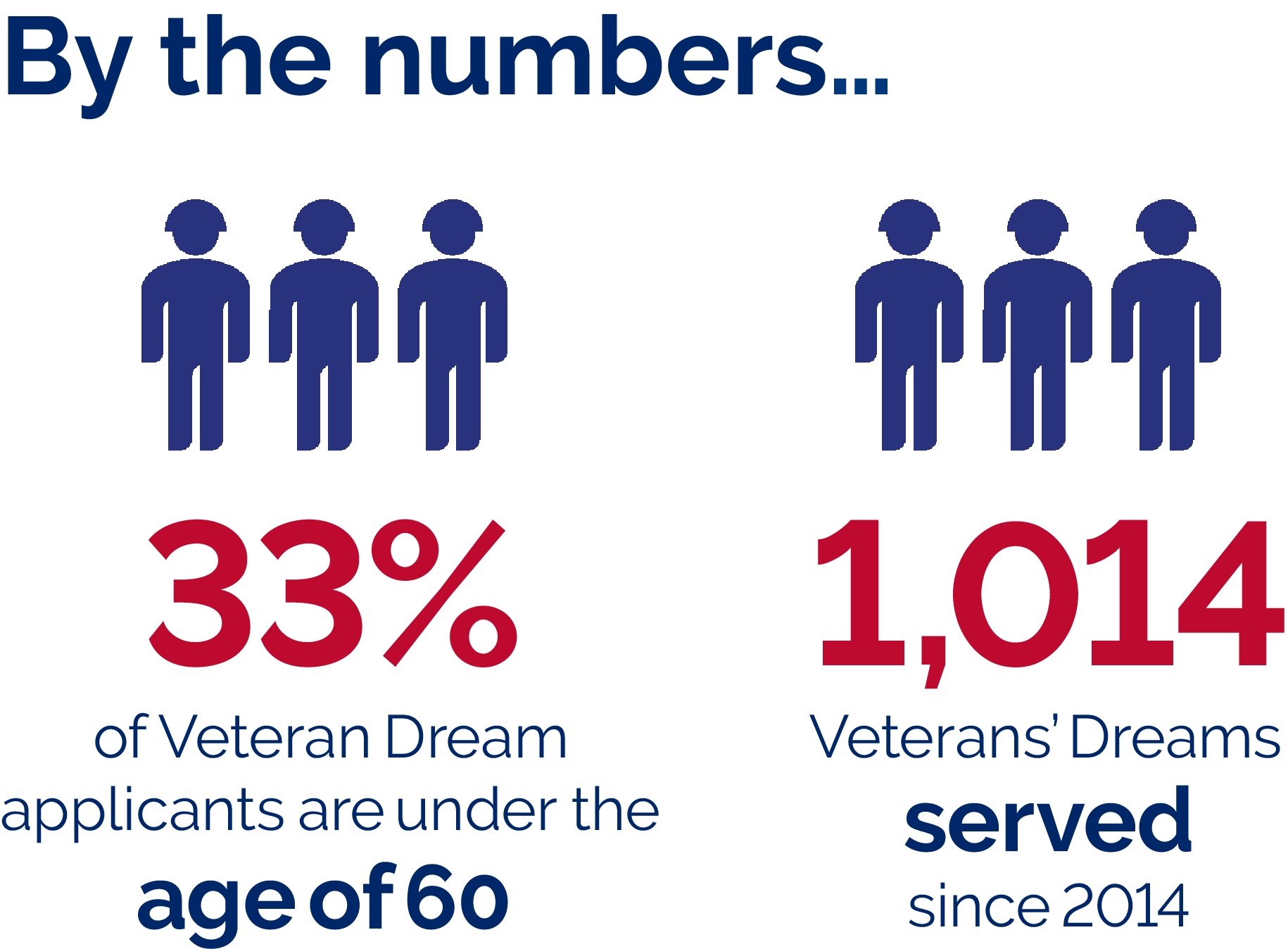 By the numbers...

33%

of Veteran Dream applicants are under the age of 60

1,014

Veterans' Dreams served since 2014