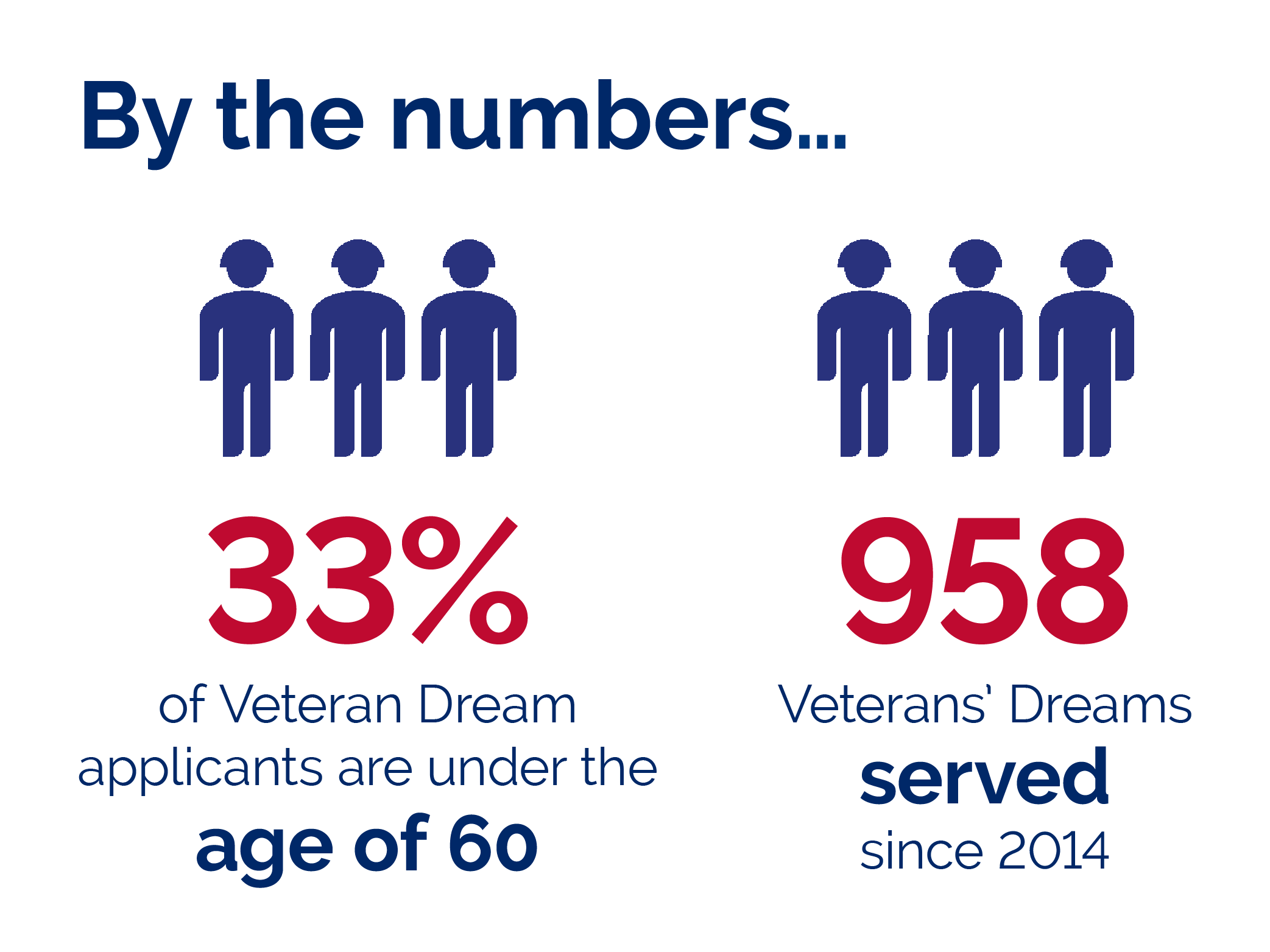 By the numbers...

33%

of Veteran Dream applicants are under the age of 60

958

Veterans' Dreams served since 2014